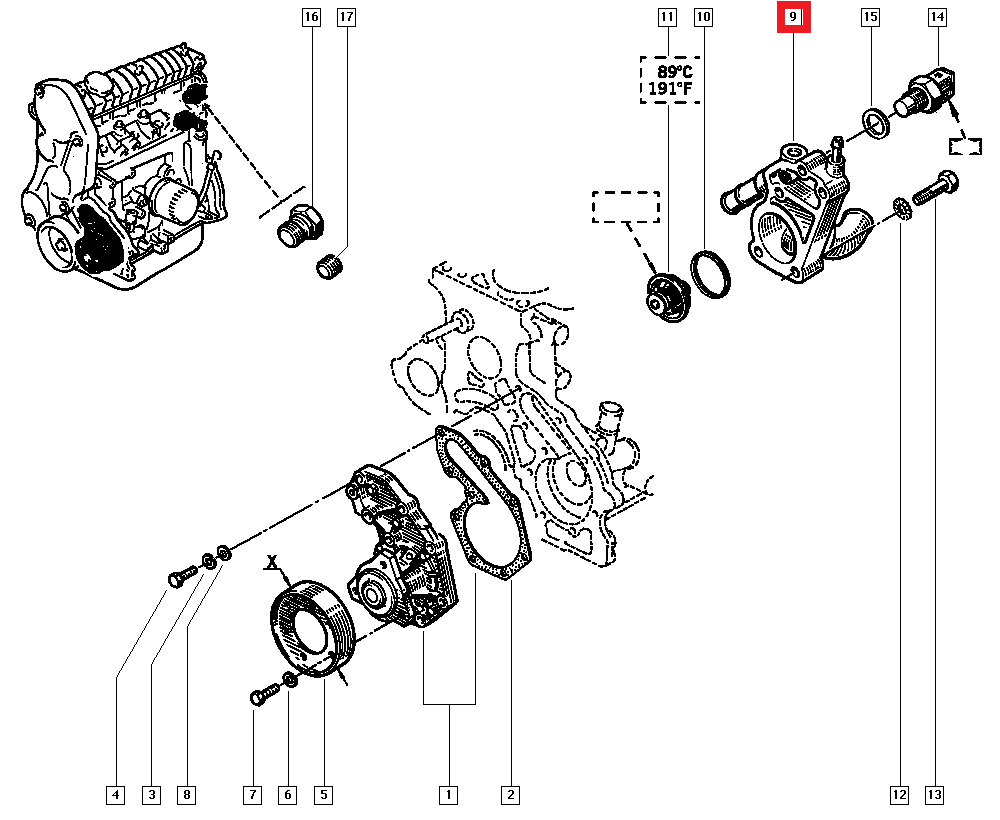 16
17
11
10
9
15
14
89°C
191°F
X
4
3
8
7
6
5
1
2
12
13